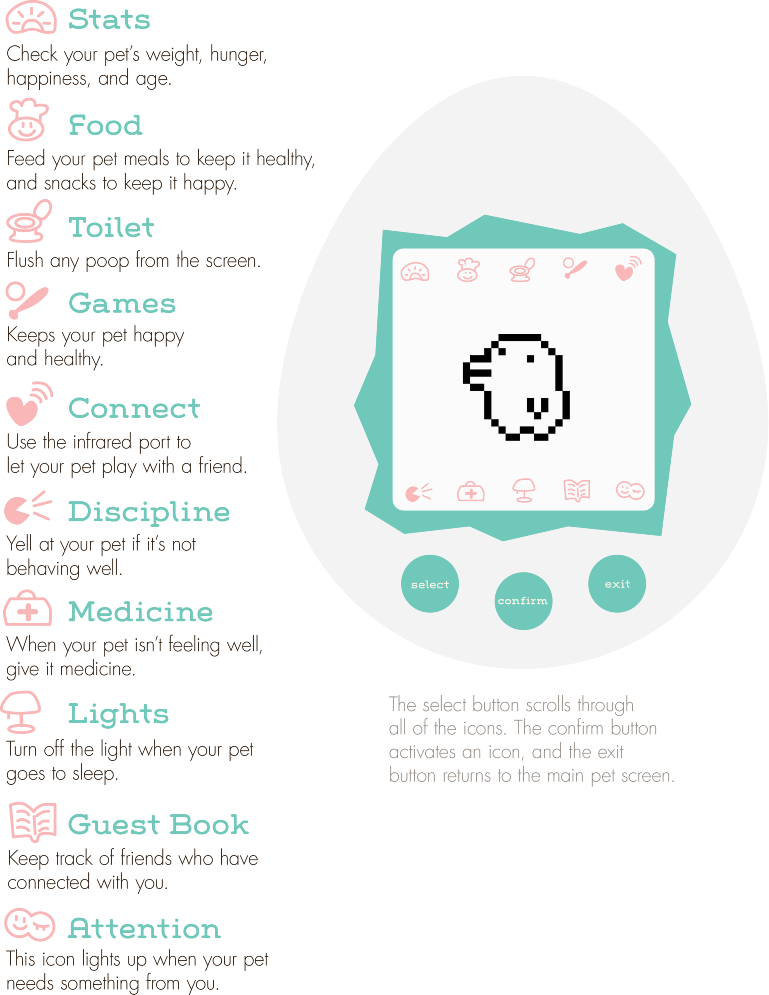 Stats
Check your pet's weight, hunger, happiness, and age.

Food
Feed your pet meals to keep it healthy, and snacks to keep it happy.

Toilet
Flush any poop from the screen.

Games
Keeps your pet happy and healthy.

Connect
Use the infrared port to let your pet play with a friend.

Discipline
Yell at your pet if it's not behaving well.

Medicine
When your pet isn't feeling well, give it medicine.

Lights
Turn off the light when your pet goes to sleep.

Guest Book
Keep track of friends who have connected with you.

Attention
This icon lights up when your pet needs something from you.

select

confirm

exit

The select button scrolls through all of the icons. The confirm button activates an icon, and the exit button returns to the main pet screen.