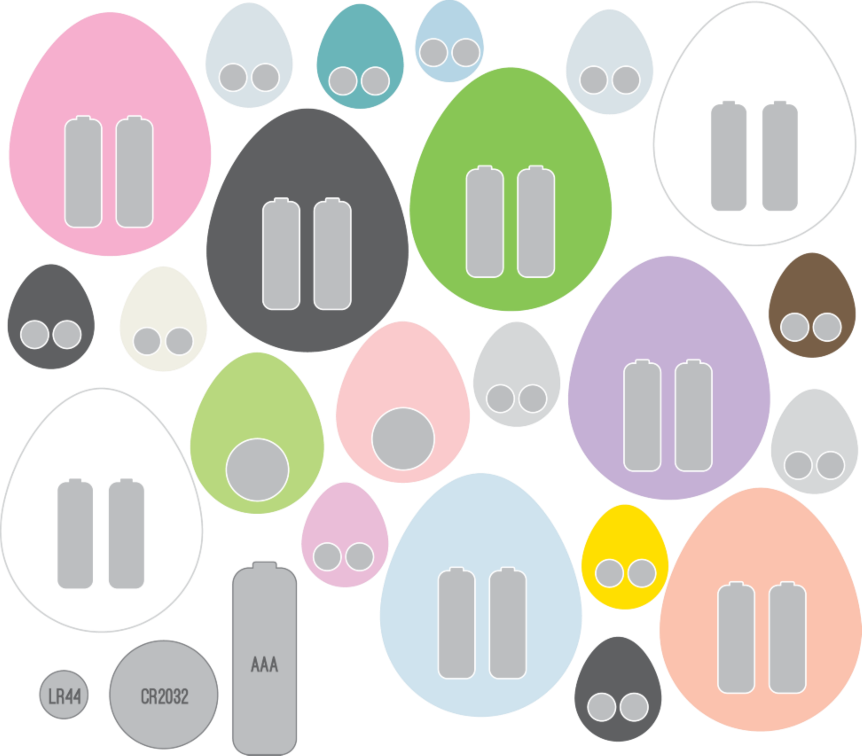 LR44
CR2032
AAA